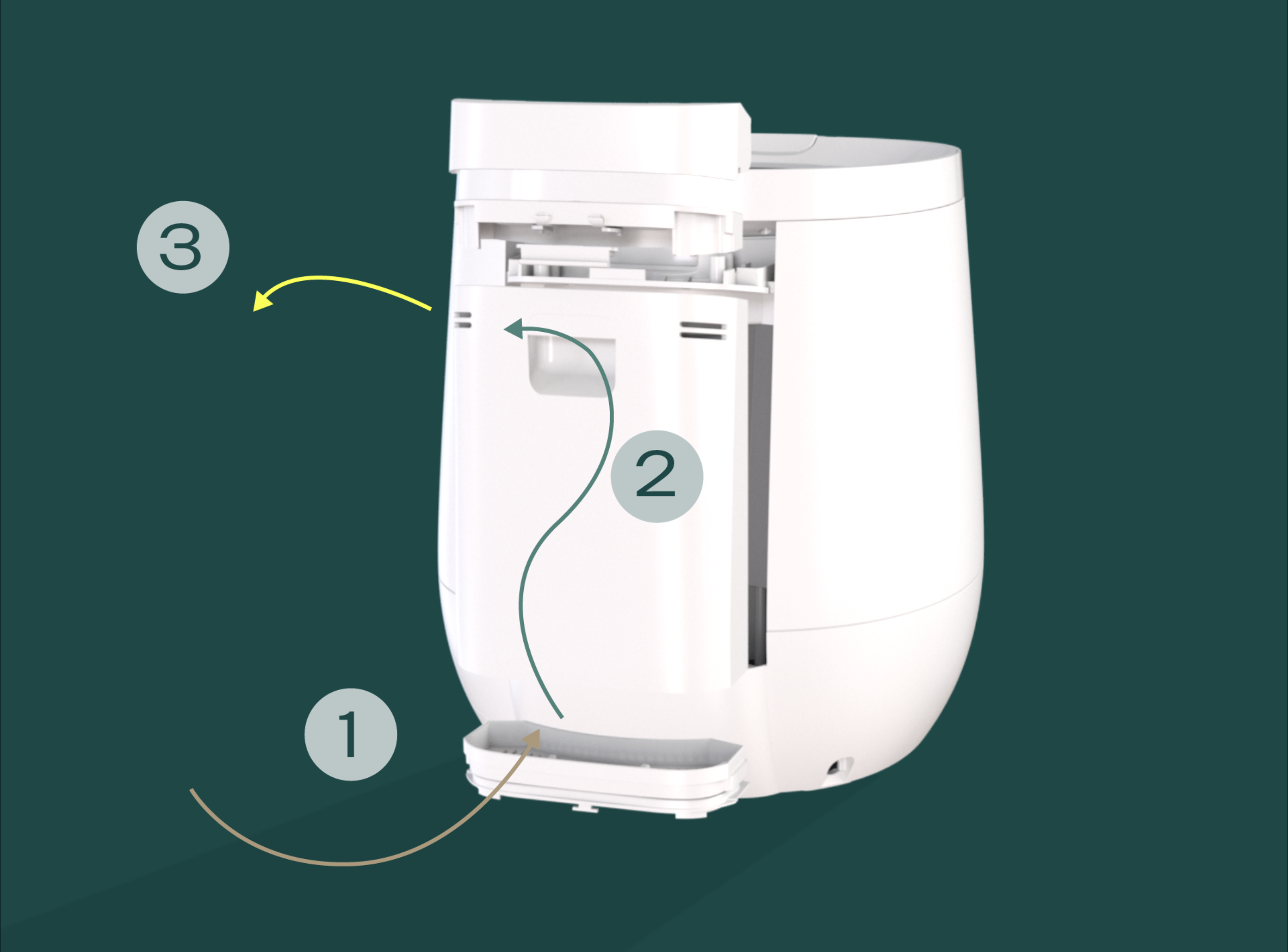 3

2

1